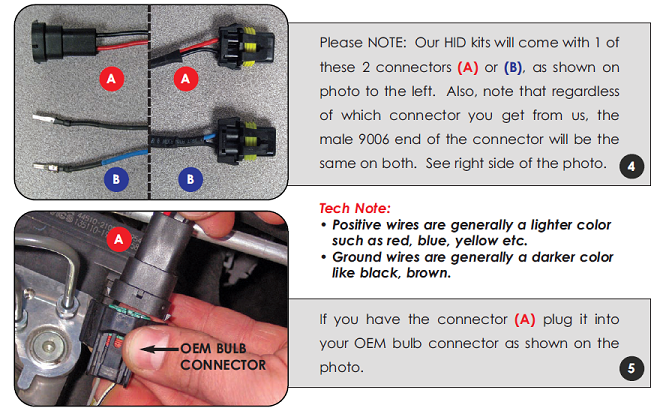 A

A

B

B

Please NOTE: Our HID kits will come with 1 of these 2 connectors (A) or (B), as shown on photo to the left. Also, note that regardless of which connector you get from us, the male 9006 end of the connector will be the same on both. See right side of the photo.

4

A

OEM BULB CONNECTOR

Tech Note:
• Positive wires are generally a lighter color such as red, blue, yellow etc.
• Ground wires are generally a darker color like black, brown.

If you have the connector (A) plug it into your OEM bulb connector as shown on the photo.

5