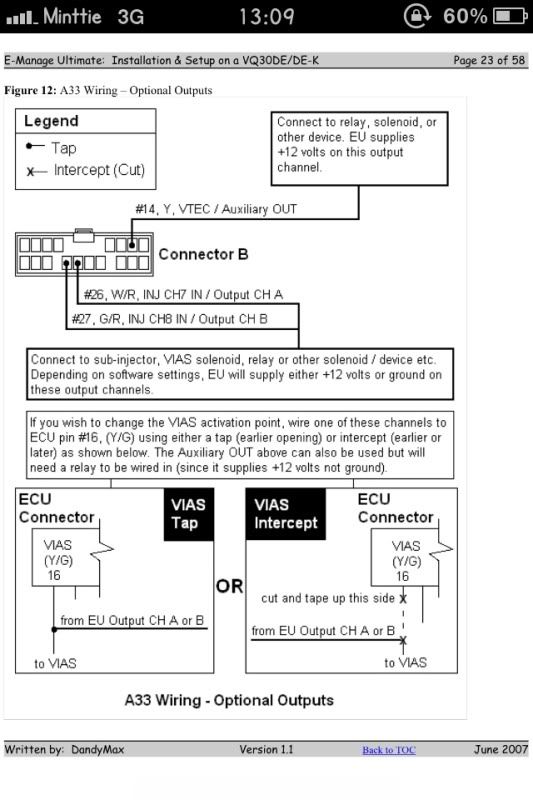 Minttie 3G 13:09 60%

E-Manage Ultimate: Installation & Setup on a VQ30DE/DE-K Page 23 of 58

Figure 12: A33 Wiring – Optional Outputs

Legend
Tap
Intercept (Cut)

Connect to relay, solenoid, or other device. EU supplies +12 volts on this output channel.

#14, Y, VTEC / Auxiliary OUT

Connector B

#26, W/R, INJ CH7 IN / Output CH A

#27, G/R, INJ CH8 IN / Output CH B

Connect to sub-injector, VIAS solenoid, relay or other solenoid / device etc. Depending on software settings, EU will supply either +12 volts or ground on these output channels.

If you wish to change the VIAS activation point, wire one of these channels to ECU pin #16, (Y/G) using either a tap (earlier opening) or intercept (earlier or later) as shown below. The Auxiliary OUT above can also be used but will need a relay to be wired in (since it supplies +12 volts not ground).

ECU Connector

VIAS Tap

VIAS (Y/G) 16

from EU Output CH A or B

to VIAS

OR

VIAS Intercept

ECU Connector

VIAS (Y/G) 16

cut and tape up this side

from EU Output CH A or B

to VIAS

A33 Wiring - Optional Outputs

Written by: DandyMax Version 1.1 Back to TOC June 2007