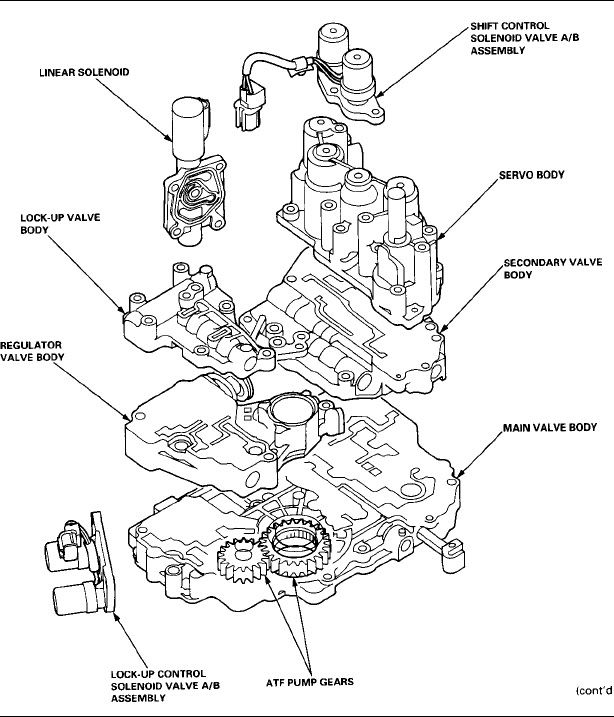 SHIFT CONTROL SOLENOID VALVE A/B ASSEMBLY

LINEAR SOLENOID

SERVO BODY

LOCK-UP VALVE BODY

SECONDARY VALVE BODY

REGULATOR VALVE BODY

MAIN VALVE BODY

LOCK-UP CONTROL SOLENOID VALVE A/B ASSEMBLY

ATF PUMP GEARS

(cont'd